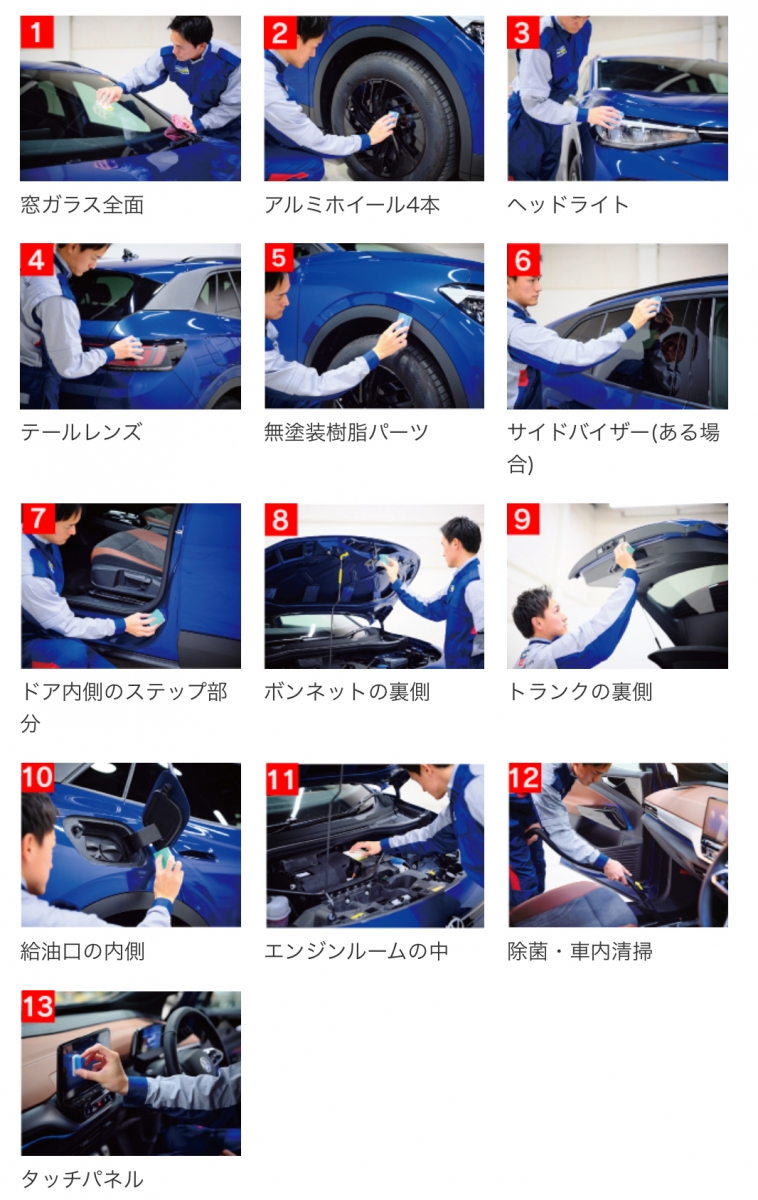 1
窓ガラス全面

2
アルミホイール4本

3
ヘッドライト

4
テールレンズ

5
無塗装樹脂パーツ

6
サイドバイザー(ある場合)

7
ドア内側のステップ部分

8
ボンネットの裏側

9
トランクの裏側

10
給油口の内側

11
エンジンルームの中

12
除菌・車内清掃

13
タッチパネル