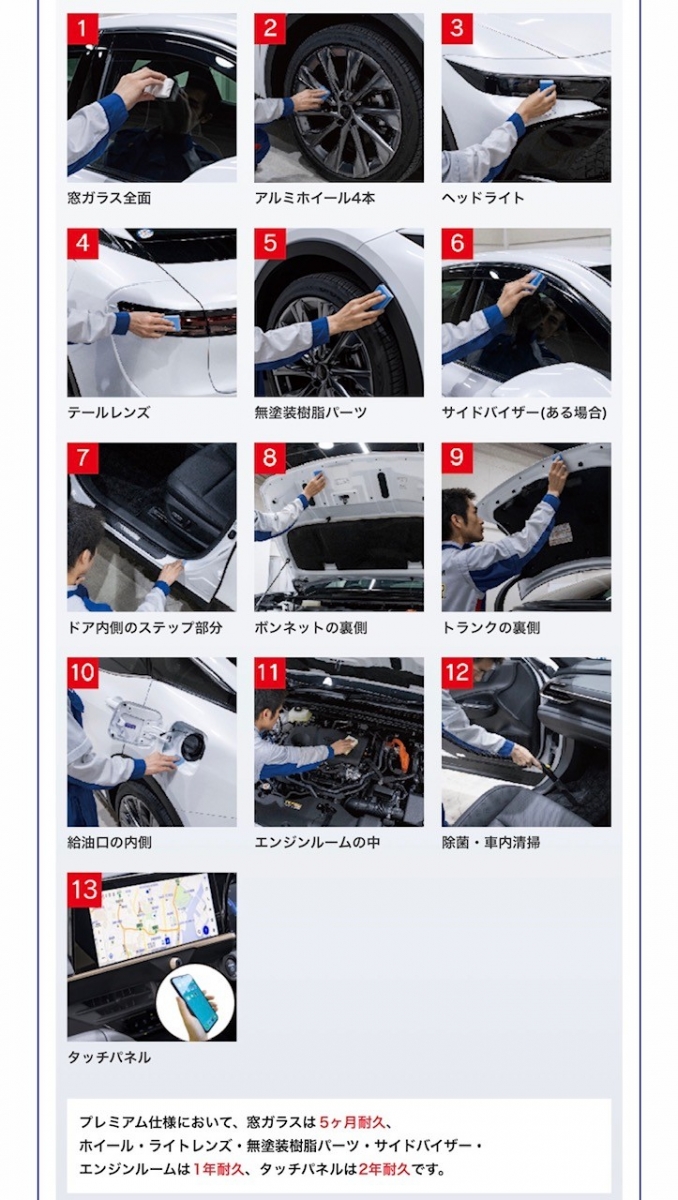 1
窓ガラス全面

2
アルミホイール4本

3
ヘッドライト

4
テールレンズ

5
無塗装樹脂パーツ

6
サイドバイザー(ある場合)

7
ドア内側のステップ部分

8
ボンネットの裏側

9
トランクの裏側

10
給油口の内側

11
エンジンルームの中

12
除菌・車内清掃

13
タッチパネル

プレミアム仕様において、窓ガラスは5ヶ月耐久、ホイール・ライトレンズ・無塗装樹脂パーツ・サイドバイザー・エンジンルームは1年耐久、タッチパネルは2年耐久です。