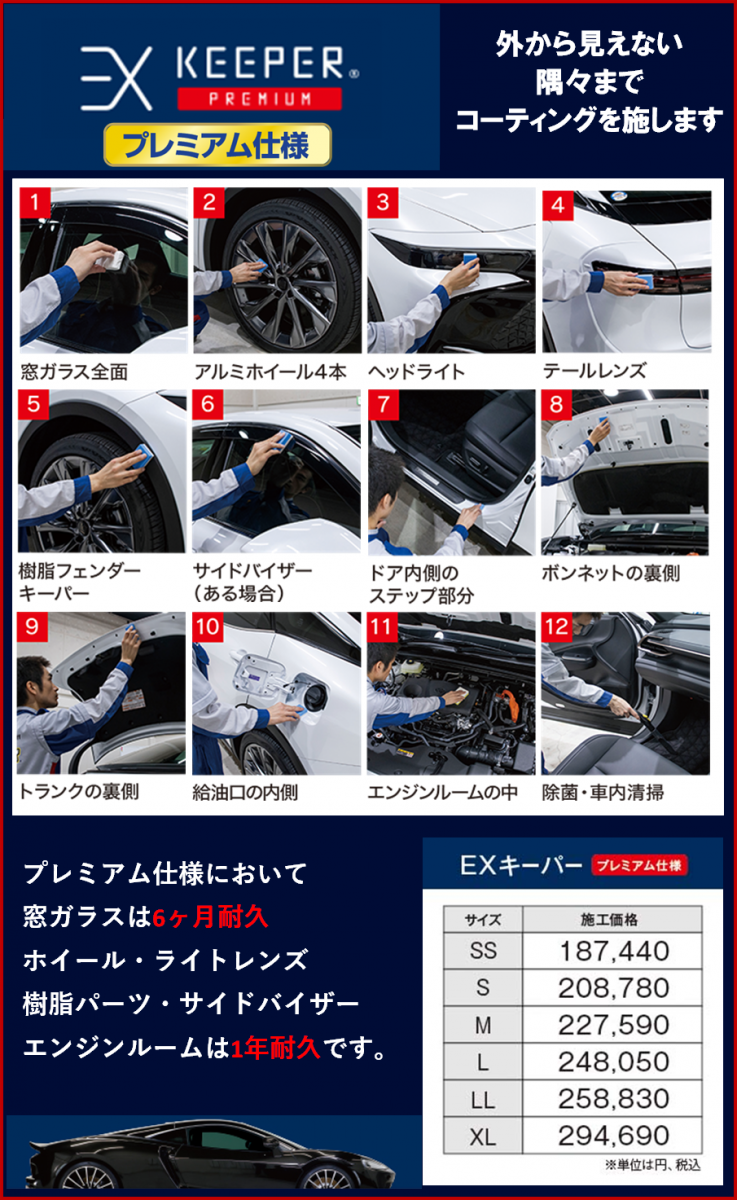 EX KEEPER®
PREMIUM
プレミアム仕様

外から見えない
隅々まで
コーティングを施します

1
窓ガラス全面

2
アルミホイール4本

3
ヘッドライト

4
テールレンズ

5
樹脂フェンダーキーパー

6
サイドバイザー（ある場合）

7
ドア内側のステップ部分

8
ボンネットの裏側

9
トランクの裏側

10
給油口の内側

11
エンジンルームの中

12
除菌・車内清掃

プレミアム仕様において
窓ガラスは6ヶ月耐久
ホイール・ライトレンズ
樹脂パーツ・サイドバイザー
エンジンルームは1年耐久です。

EXキーパー プレミアム仕様

| サイズ | 施工価格 |
|---|---|
| SS | 187,440 |
| S | 208,780 |
| M | 227,590 |
| L | 248,050 |
| LL | 258,830 |
| XL | 294,690 |

※単位は円、税込