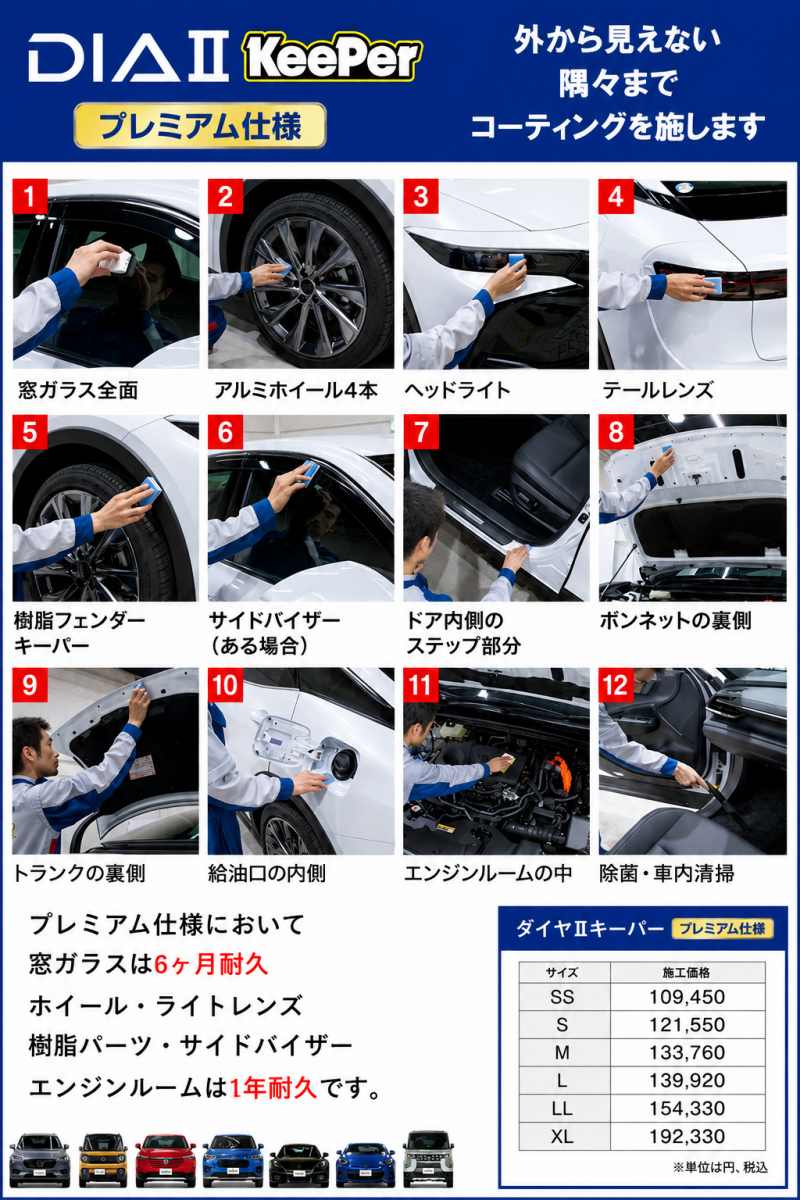 DIA II KeePer
プレミアム仕様

外から見えない
隅々まで
コーティングを施します

1
窓ガラス全面

2
アルミホイール4本

3
ヘッドライト

4
テールレンズ

5
樹脂フェンダーキーパー

6
サイドバイザー（ある場合）

7
ドア内側のステップ部分

8
ボンネットの裏側

9
トランクの裏側

10
給油口の内側

11
エンジンルームの中

12
除菌・車内清掃

プレミアム仕様において
窓ガラスは6ヶ月耐久
ホイール・ライトレンズ
樹脂パーツ・サイドバイザー
エンジンルームは1年耐久です。

ダイヤIIキーパー プレミアム仕様

| サイズ | 施工価格 |
|---|---|
| SS | 109,450 |
| S | 121,550 |
| M | 133,760 |
| L | 139,920 |
| LL | 154,330 |
| XL | 192,330 |

※単位は円、税込